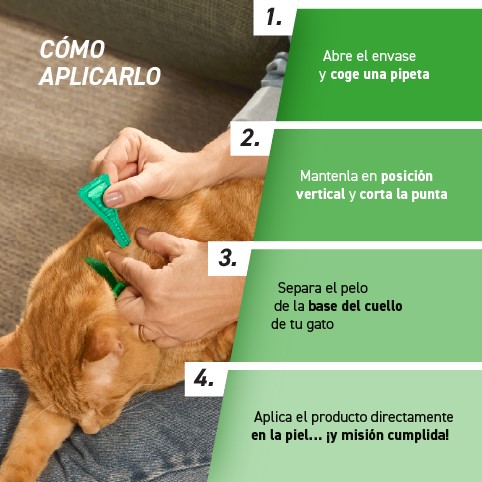 CÓMO APLICARLO

1.

Abre el envase y coge una pipeta

2.

Mantenla en posición vertical y corta la punta

3.

Separa el pelo de la base del cuello de tu gato

4.

Aplica el producto directamente en la piel... ¡y misión cumplida!